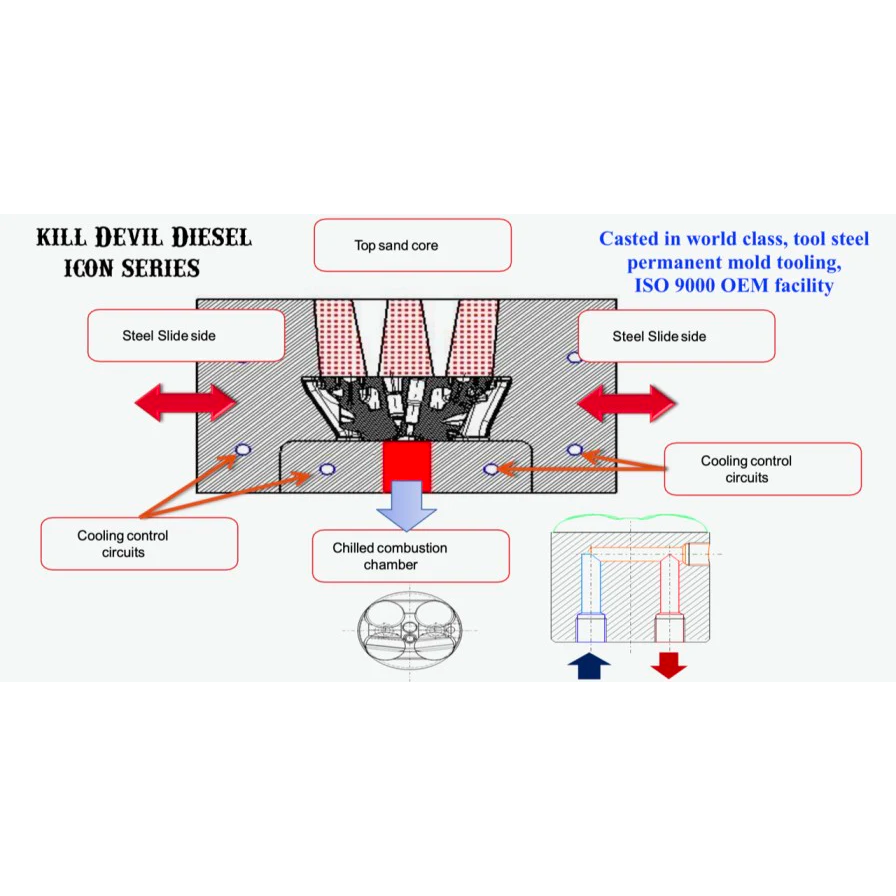 KILL DEVIL DIESEL
ICON SERIES

Top sand core

Casted in world class, tool steel permanent mold tooling, ISO 9000 OEM facility

Steel Slide side

Steel Slide side

Cooling control circuits

Cooling control circuits

Chilled combustion chamber